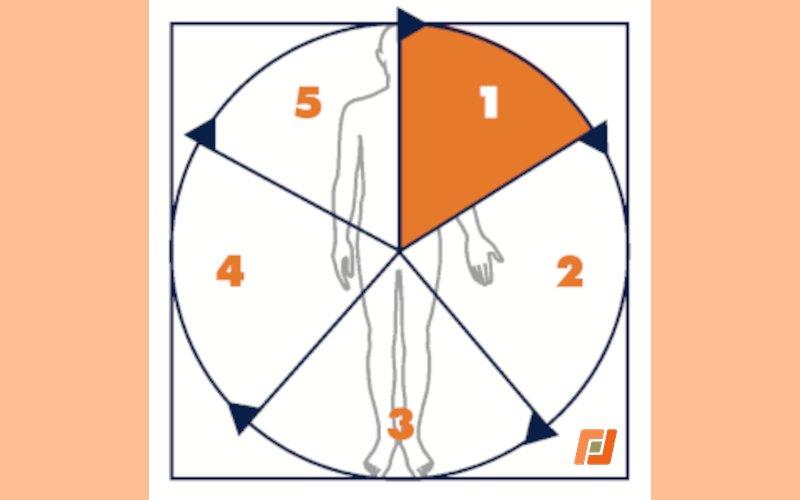 5
1
4
2
3